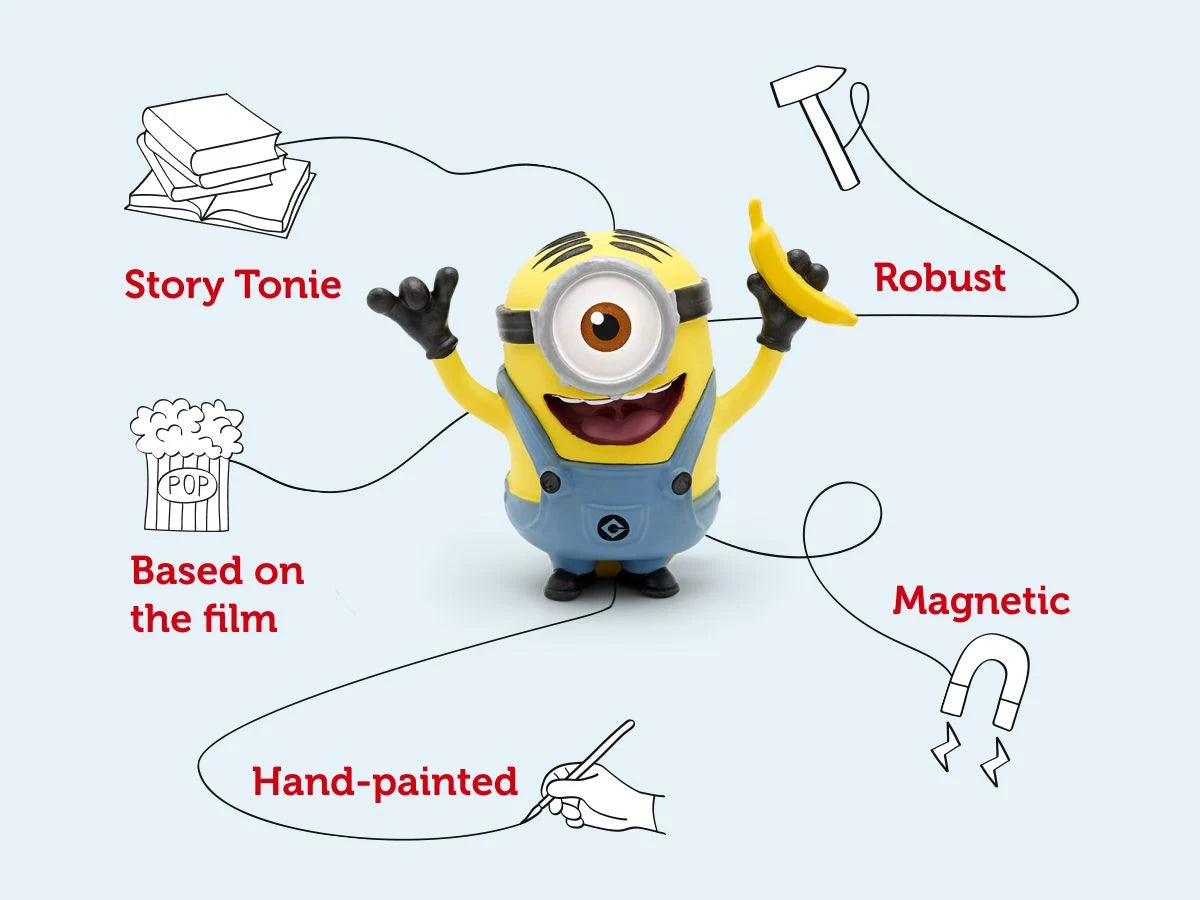 Story Tonie

Robust

POP

Based on the film

Magnetic

Hand-painted